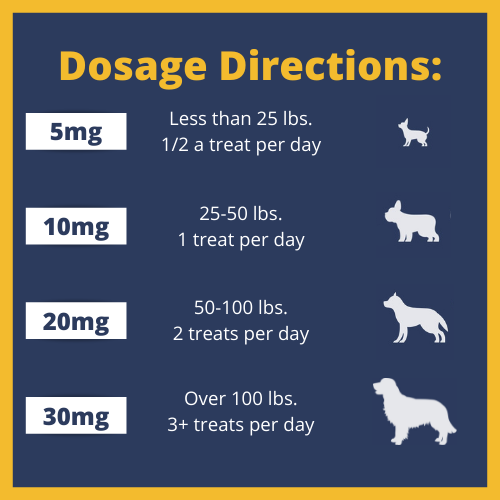 Dosage Directions:

5mg
Less than 25 lbs.
1/2 a treat per day

10mg
25-50 lbs.
1 treat per day

20mg
50-100 lbs.
2 treats per day

30mg
Over 100 lbs.
3+ treats per day