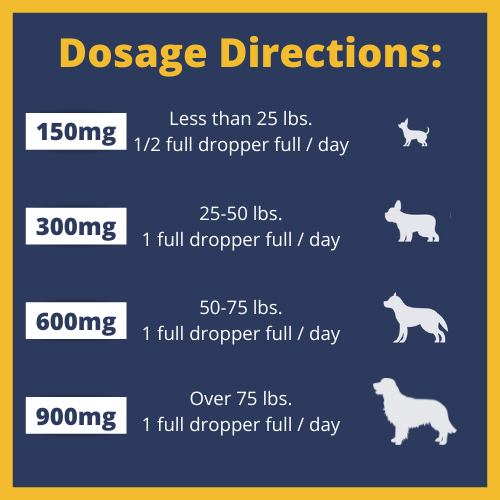 Dosage Directions:

150mg
Less than 25 lbs.
1/2 full dropper full / day

300mg
25-50 lbs.
1 full dropper full / day

600mg
50-75 lbs.
1 full dropper full / day

900mg
Over 75 lbs.
1 full dropper full / day